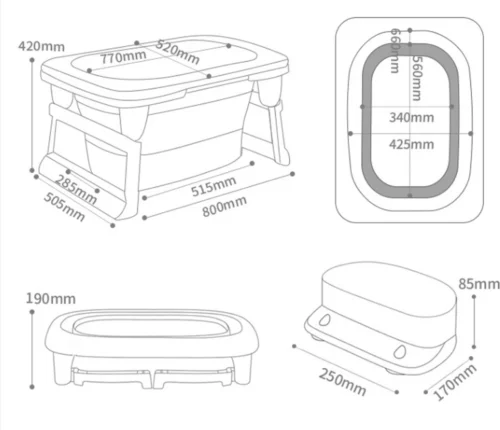 420mm
770mm
520mm
285mm
505mm
515mm
800mm

660mm
560mm
340mm
425mm

190mm

85mm
250mm
170mm