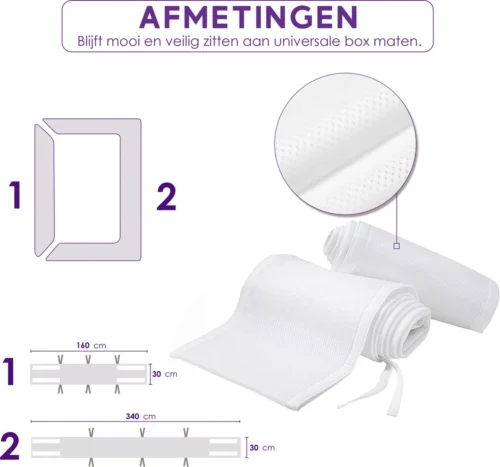 AFMETINGEN
Blijft mooi en veilig zitten aan universale box maten.

1

2

160 cm

1

30 cm

340 cm

2

30 cm