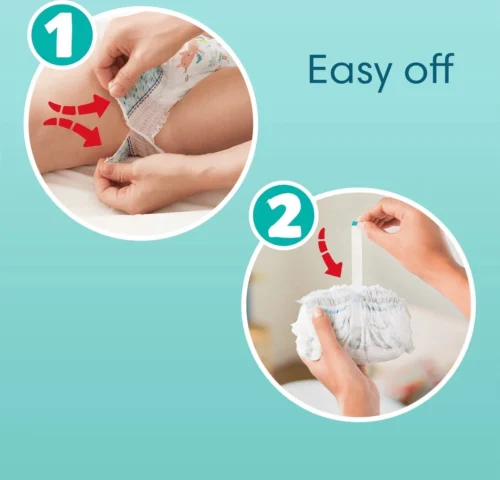 1

Easy off

2