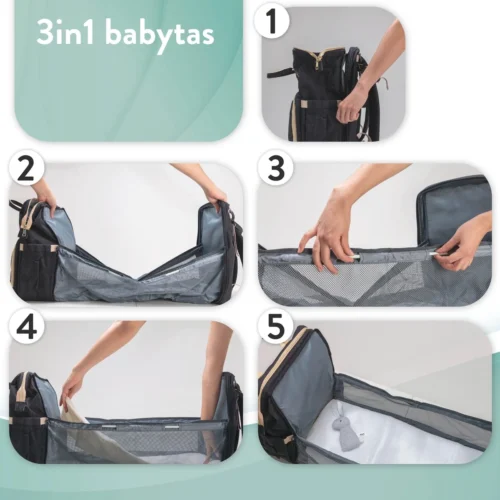 3in1 babytas

1

2

3

4

5